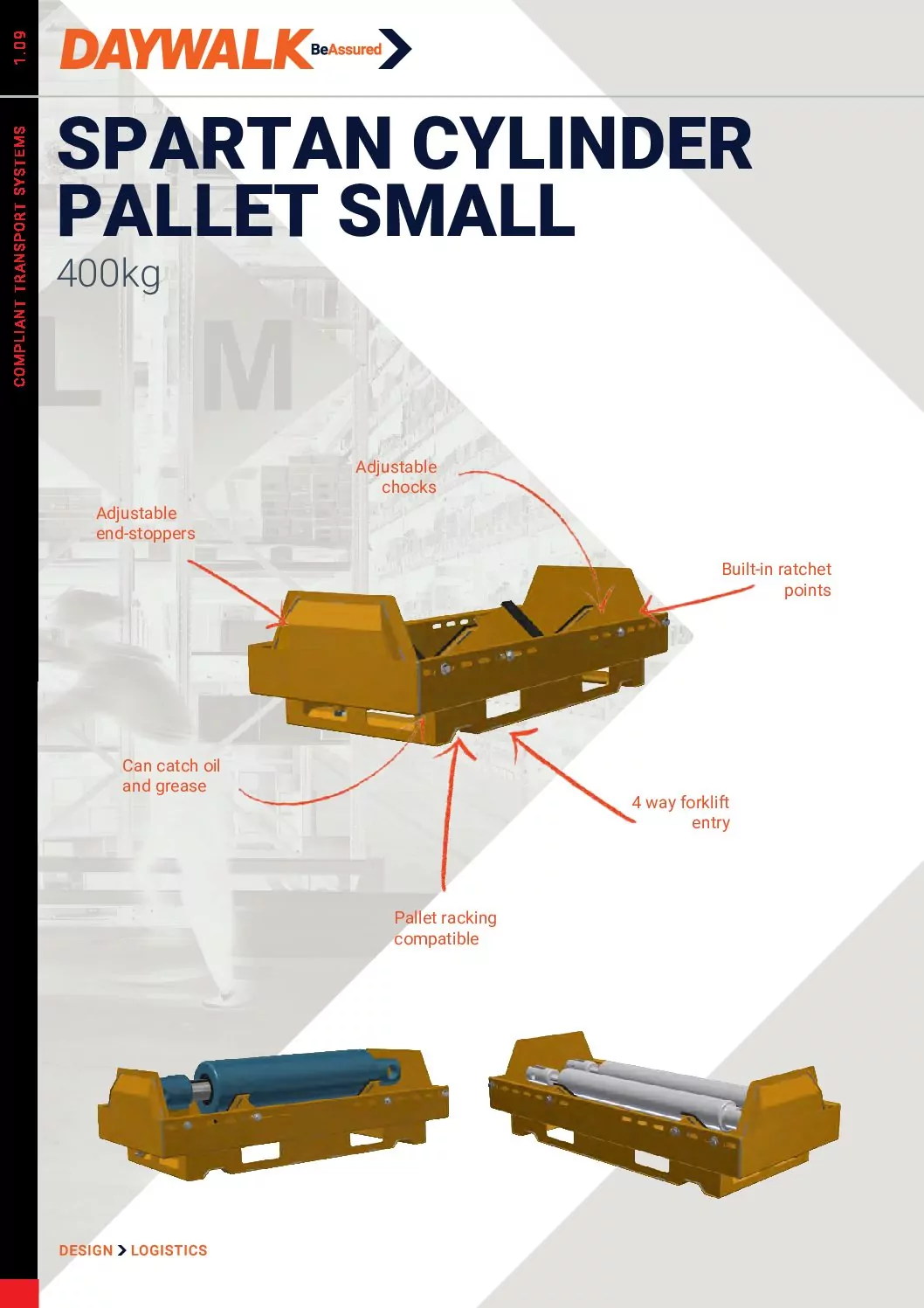 1.09

COMPLIANT TRANSPORT SYSTEMS

DAYWALK BeAssured

SPARTAN CYLINDER PALLET SMALL

400kg

Adjustable chocks

Adjustable end-stoppers

Built-in ratchet points

Can catch oil and grease

4 way forklift entry

Pallet racking compatible

DESIGN > LOGISTICS